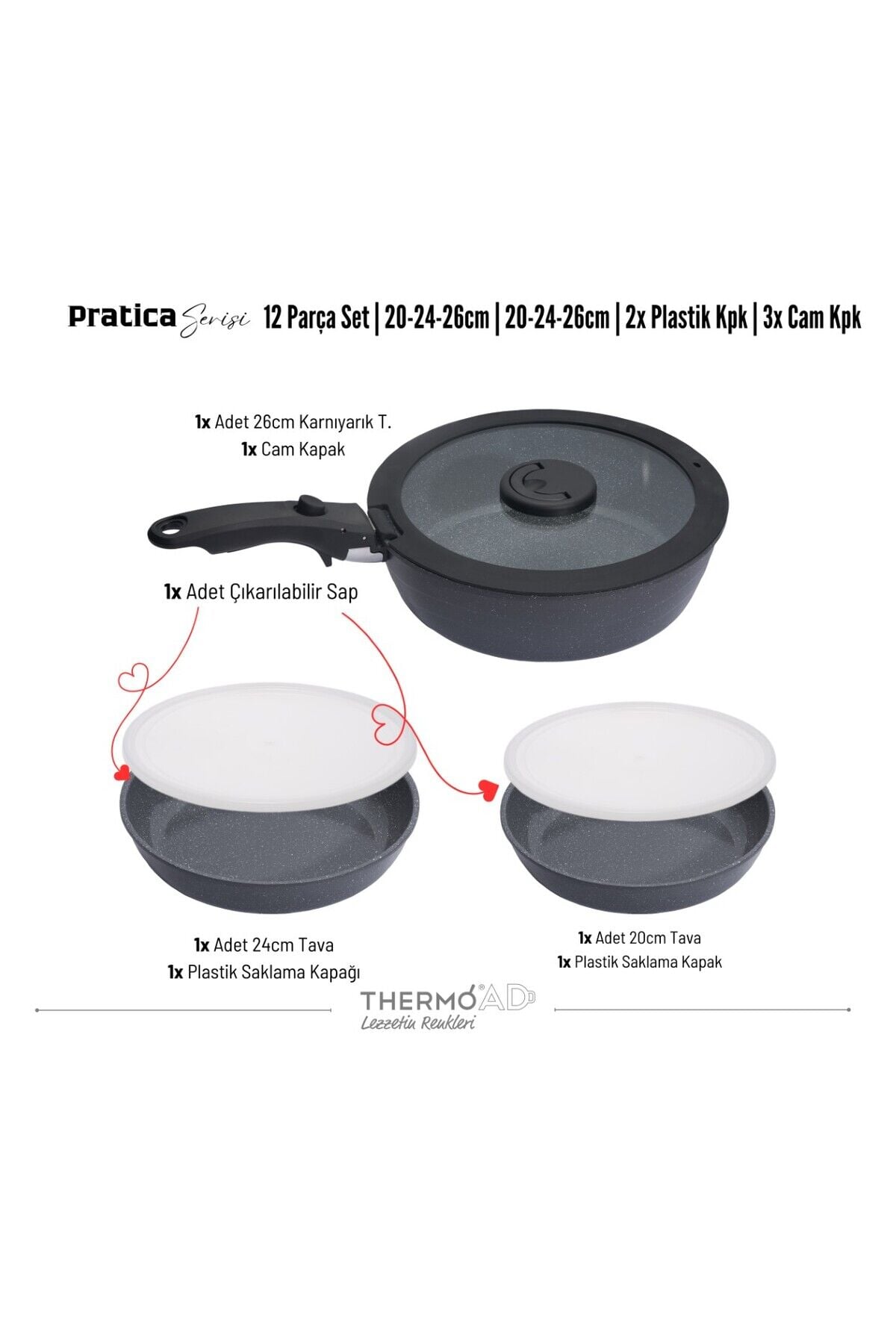 Pratica Serisi 12 Parça Set | 20-24-26cm | 20-24-26cm | 2x Plastik Kpk | 3x Cam Kpk

1x Adet 26cm Karnıyarık T.
1x Cam Kapak

1x Adet Çıkarılabilir Sap

1x Adet 24cm Tava
1x Plastik Saklama Kapağı

1x Adet 20cm Tava
1x Plastik Saklama Kapak

THERMOAD
Lezzetin Renkleri